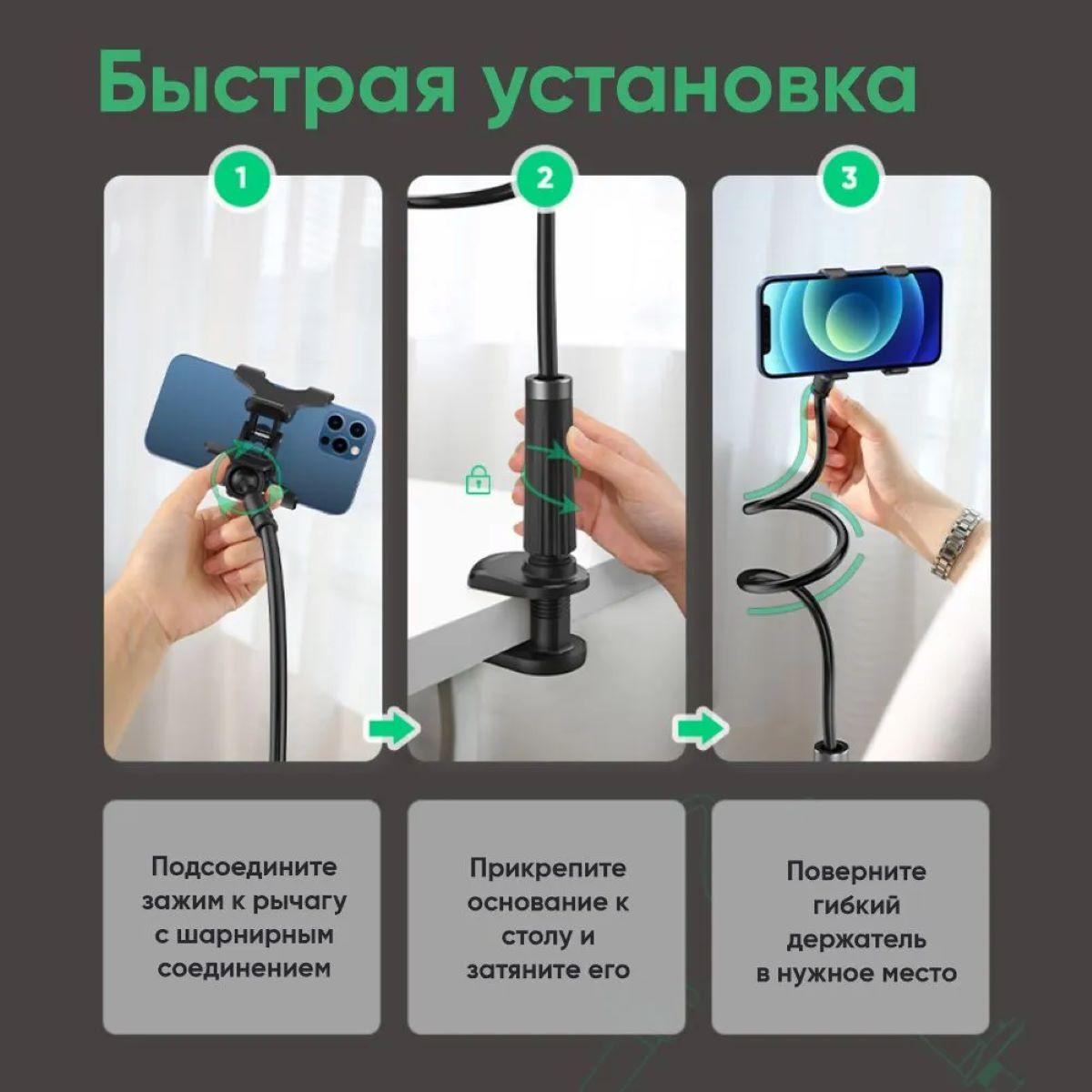 Быстрая установка

1

2

3

Подсоедините зажим к рычагу с шарнирным соединением

Прикрепите основание к столу и затяните его

Поверните гибкий держатель в нужное место